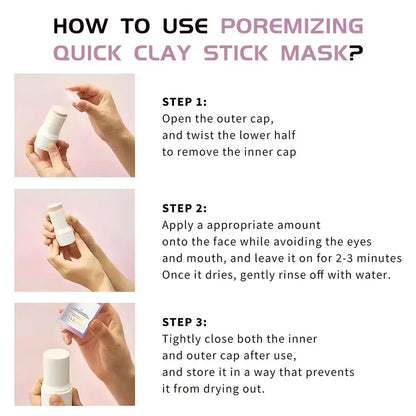 HOW TO USE POREMIZING QUICK CLAY STICK MASK?

STEP 1:
Open the outer cap, and twist the lower half to remove the inner cap

STEP 2:
Apply a appropriate amount onto the face while avoiding the eyes and mouth, and leave it on for 2-3 minutes Once it dries, gently rinse off with water.

STEP 3:
Tightly close both the inner and outer cap after use, and store it in a way that prevents it from drying out.